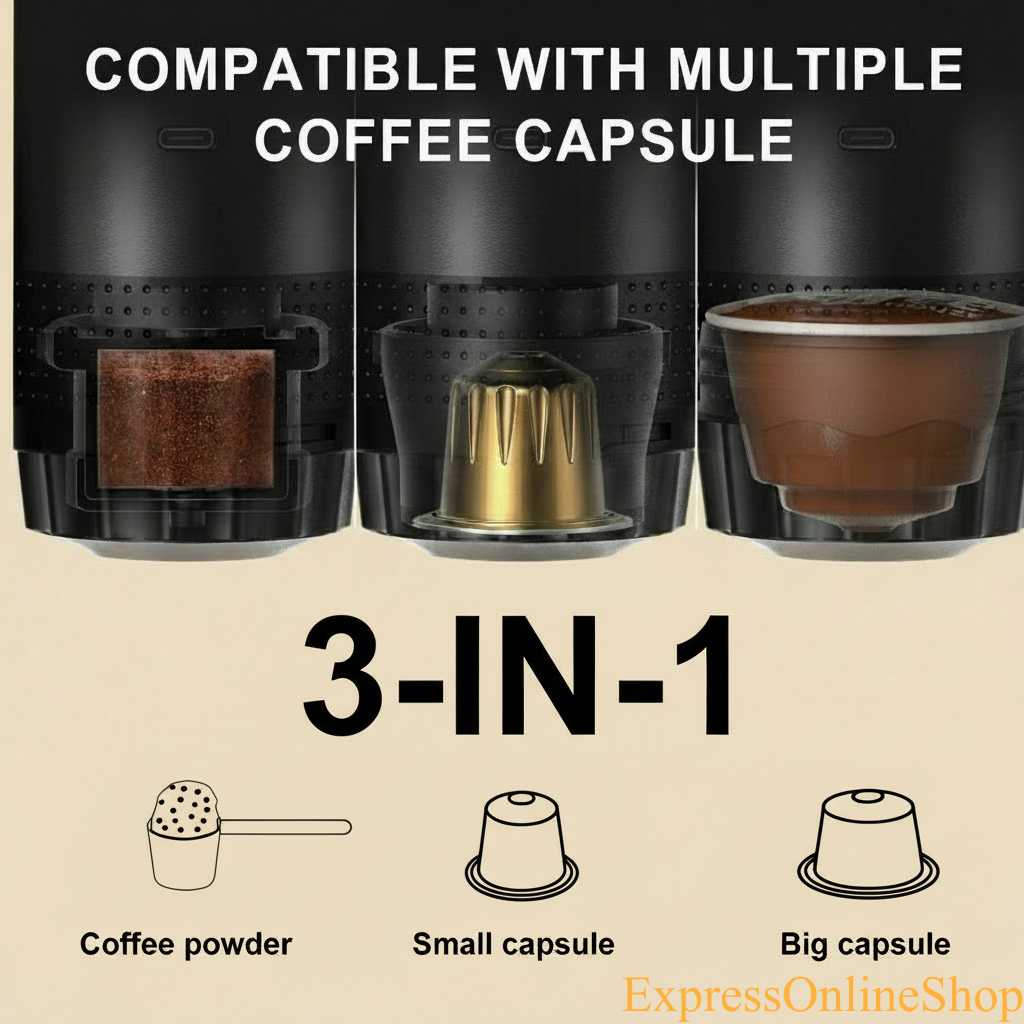 COMPATIBLE WITH MULTIPLE COFFEE CAPSULE

3-IN-1

Coffee powder

Small capsule

Big capsule

ExpressOnlineShop